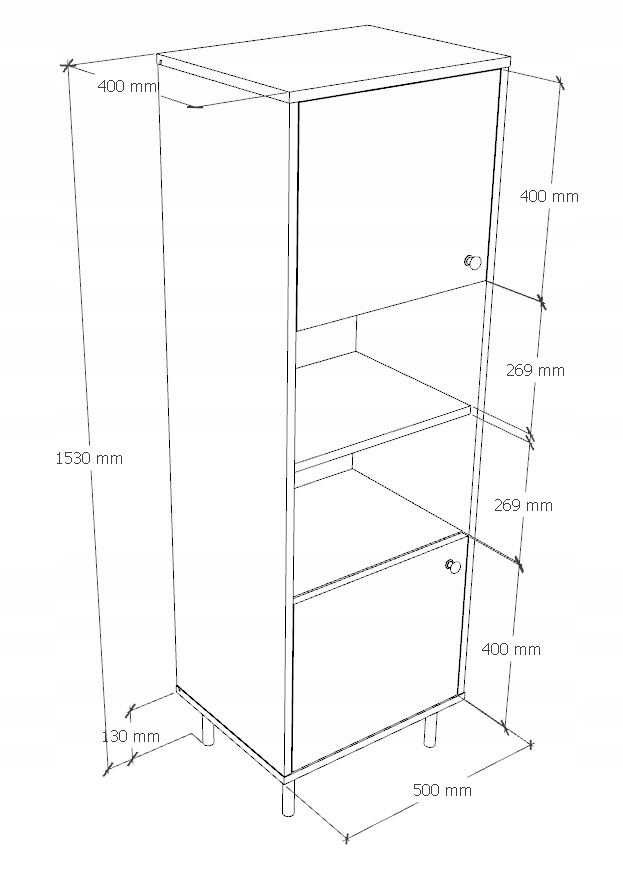 400 mm

400 mm

269 mm

1530 mm

269 mm

400 mm

130 mm

500 mm